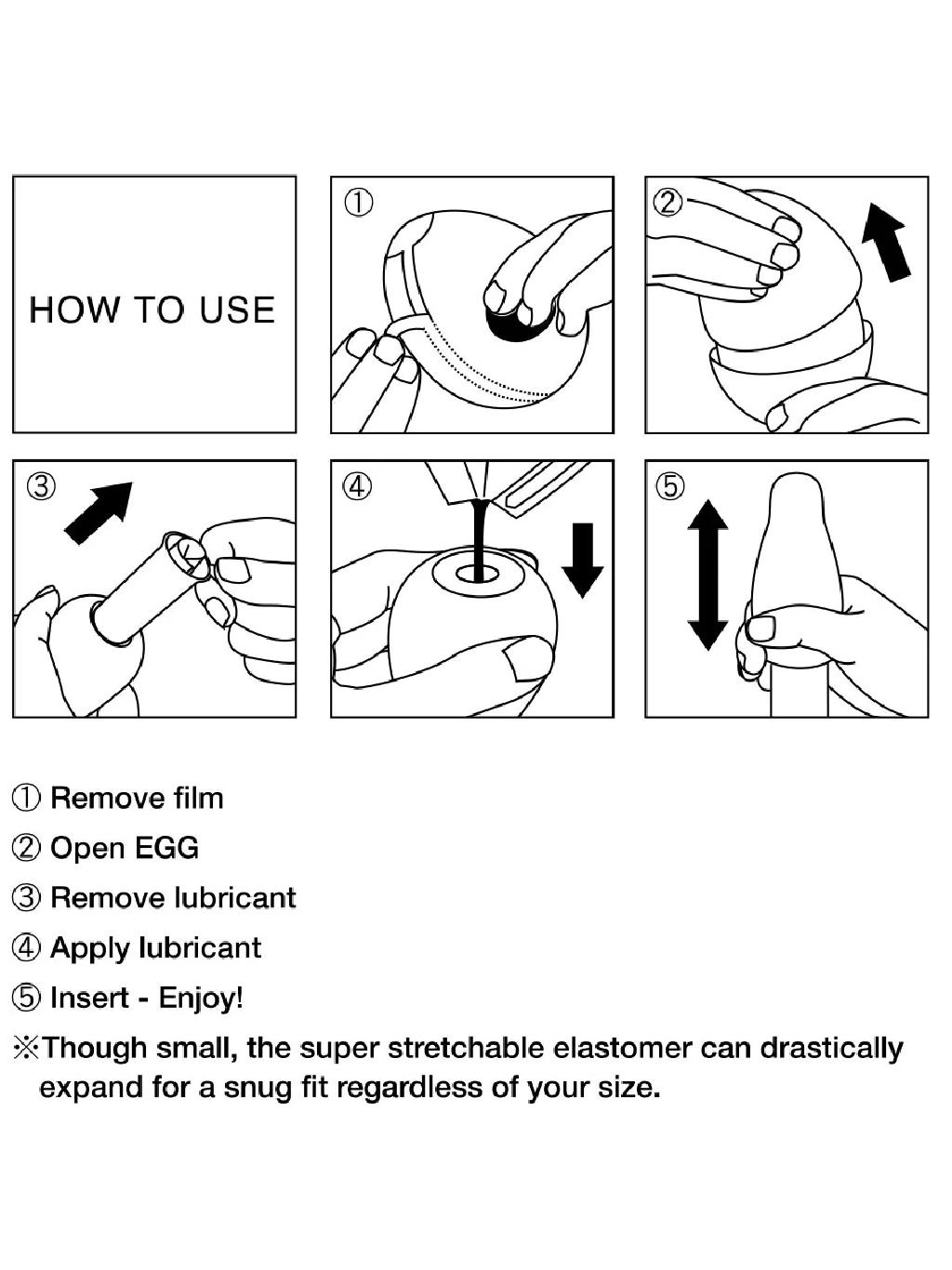 HOW TO USE

①

②

③

④

⑤

① Remove film

② Open EGG

③ Remove lubricant

④ Apply lubricant

⑤ Insert - Enjoy!

※Though small, the super stretchable elastomer can drastically expand for a snug fit regardless of your size.